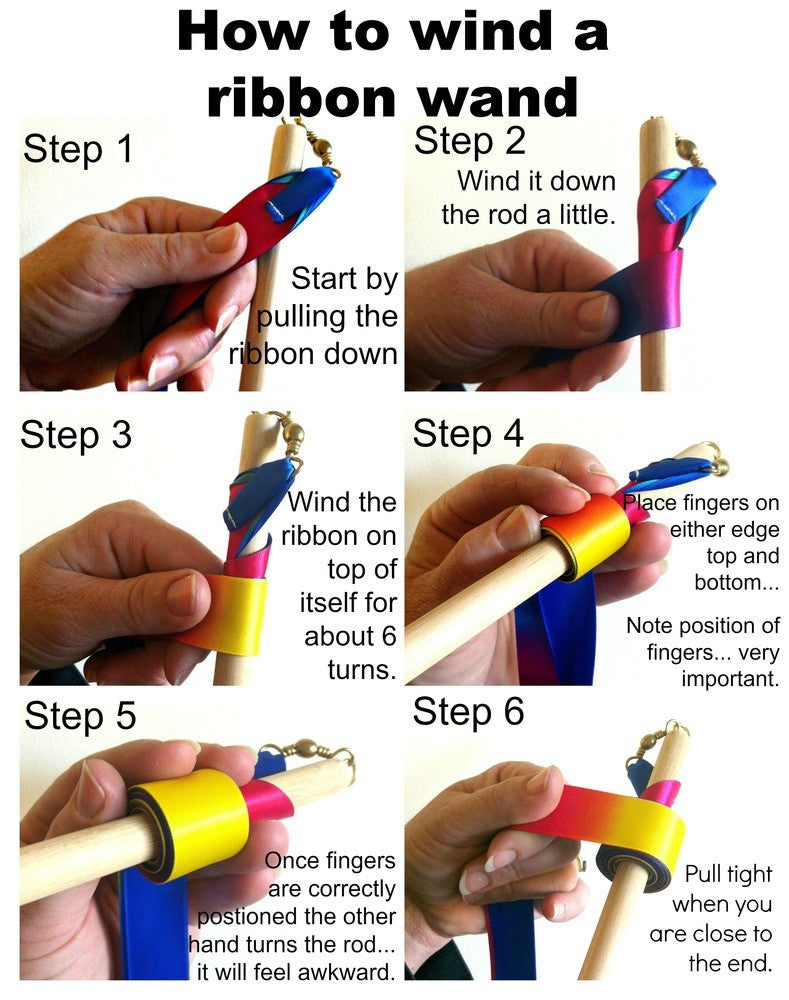 How to wind a ribbon wand

Step 1

Start by pulling the ribbon down

Step 2

Wind it down the rod a little.

Step 3

Wind the ribbon on top of itself for about 6 turns.

Step 4

Place fingers on either edge top and bottom...

Note position of fingers... very important.

Step 5

Once fingers are correctly postioned the other hand turns the rod... it will feel awkward.

Step 6

Pull tight when you are close to the end.